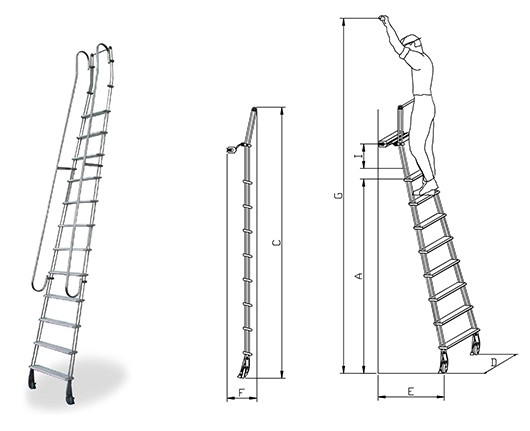 C
F
G
I
A
D
E